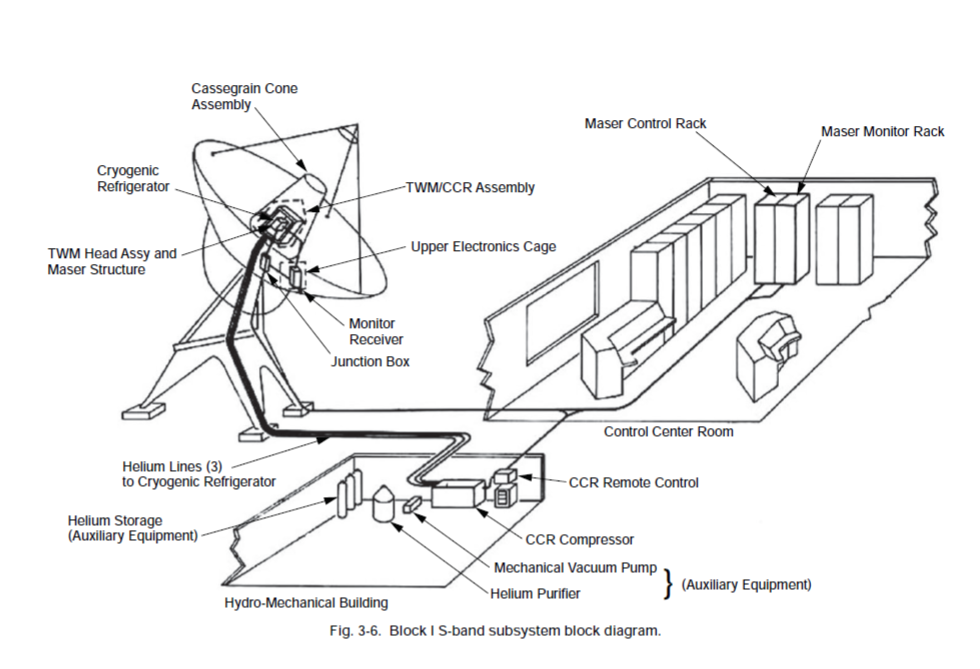 Cassegrain Cone Assembly

Maser Control Rack

Maser Monitor Rack

Cryogenic Refrigerator

TWM/CCR Assembly

TWM Head Assy and Maser Structure

Upper Electronics Cage

Monitor Receiver

Junction Box

Control Center Room

Helium Lines (3) to Cryogenic Refrigerator

CCR Remote Control

Helium Storage (Auxiliary Equipment)

CCR Compressor

Mechanical Vacuum Pump

Helium Purifier

} (Auxiliary Equipment)

Hydro-Mechanical Building

Fig. 3-6. Block I S-band subsystem block diagram.